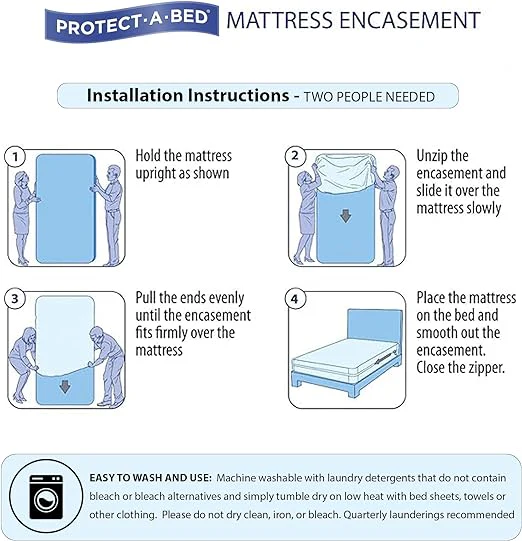 PROTECT·A·BED® MATTRESS ENCASEMENT

Installation Instructions - TWO PEOPLE NEEDED

1

Hold the mattress upright as shown

2

Unzip the encasement and slide it over the mattress slowly

3

Pull the ends evenly until the encasement fits firmly over the mattress

4

Place the mattress on the bed and smooth out the encasement. Close the zipper.

EASY TO WASH AND USE: Machine washable with laundry detergents that do not contain bleach or bleach alternatives and simply tumble dry on low heat with bed sheets, towels or other clothing. Please do not dry clean, iron, or bleach. Quarterly launderings recommended